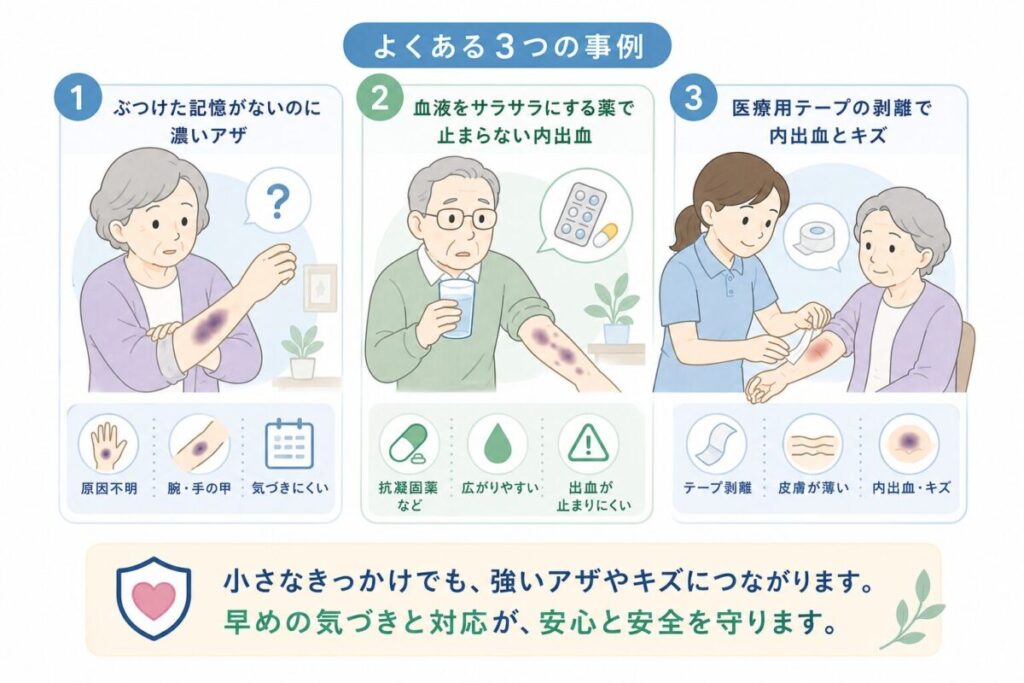 よくある3つの事例

1 ぶつけた記憶がないのに濃いアザ

?

原因不明
腕・手の甲
気づきにくい

2 血液をサラサラにする薬で止まらない内出血

抗凝固薬など
広がりやすい
出血が止まりにくい

3 医療用テープの剥離で内出血とキズ

テープ剥離
皮膚が薄い
内出血・キズ

小さなきっかけでも、強いアザやキズにつながります。
早めの気づきと対応が、安心と安全を守ります。