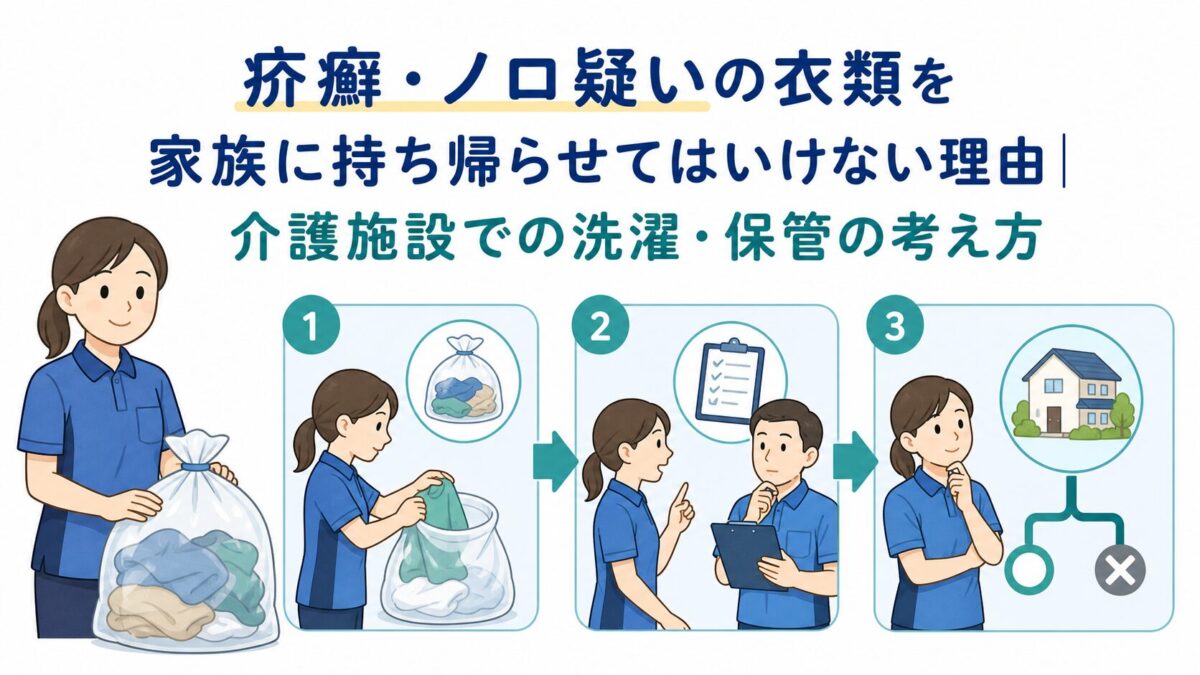 疥癬・ノロ疑いの衣類を
家族に持ち帰らせてはいけない理由|
介護施設での洗濯・保管の考え方

1

2

3